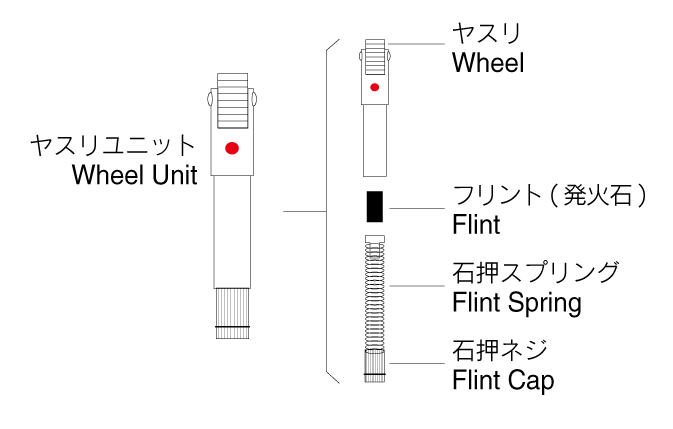 ヤスリユニット
Wheel Unit

ヤスリ
Wheel

フリント（発火石）
Flint

石押スプリング
Flint Spring

石押ネジ
Flint Cap